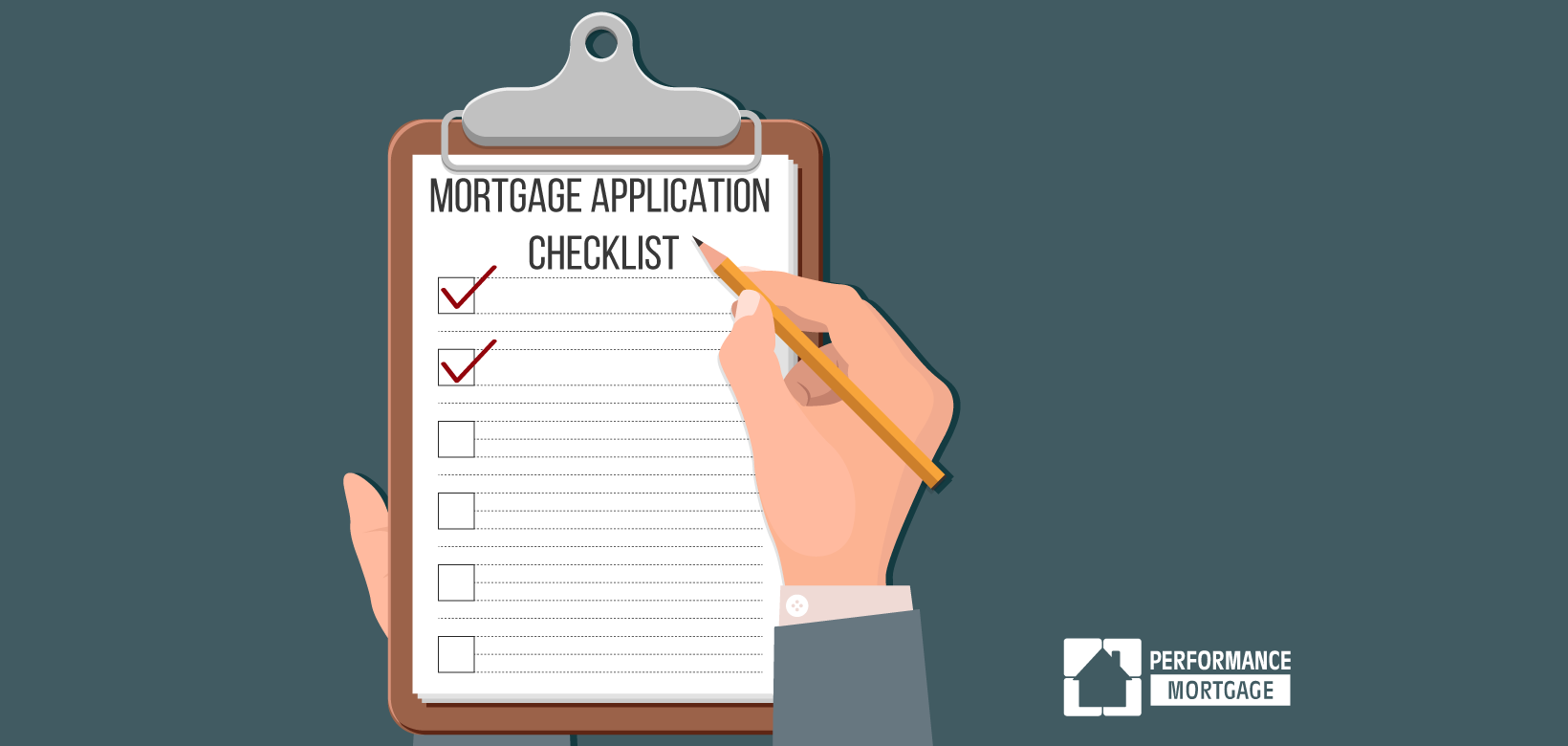 MORTGAGE APPLICATION CHECKLIST

PERFORMANCE
MORTGAGE