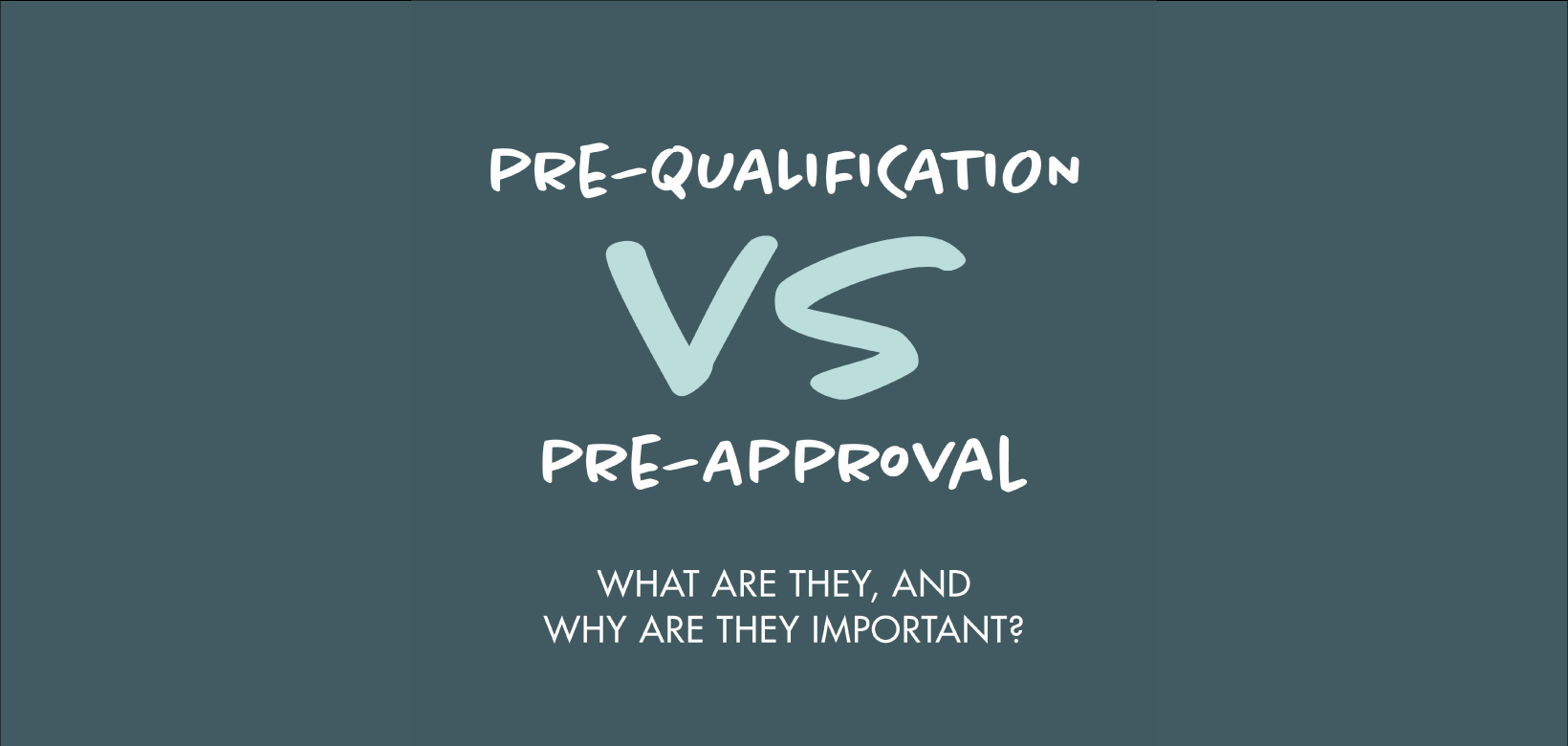 PRE-QUALIFICATION

VS

PRE-APPROVAL

WHAT ARE THEY, AND WHY ARE THEY IMPORTANT?