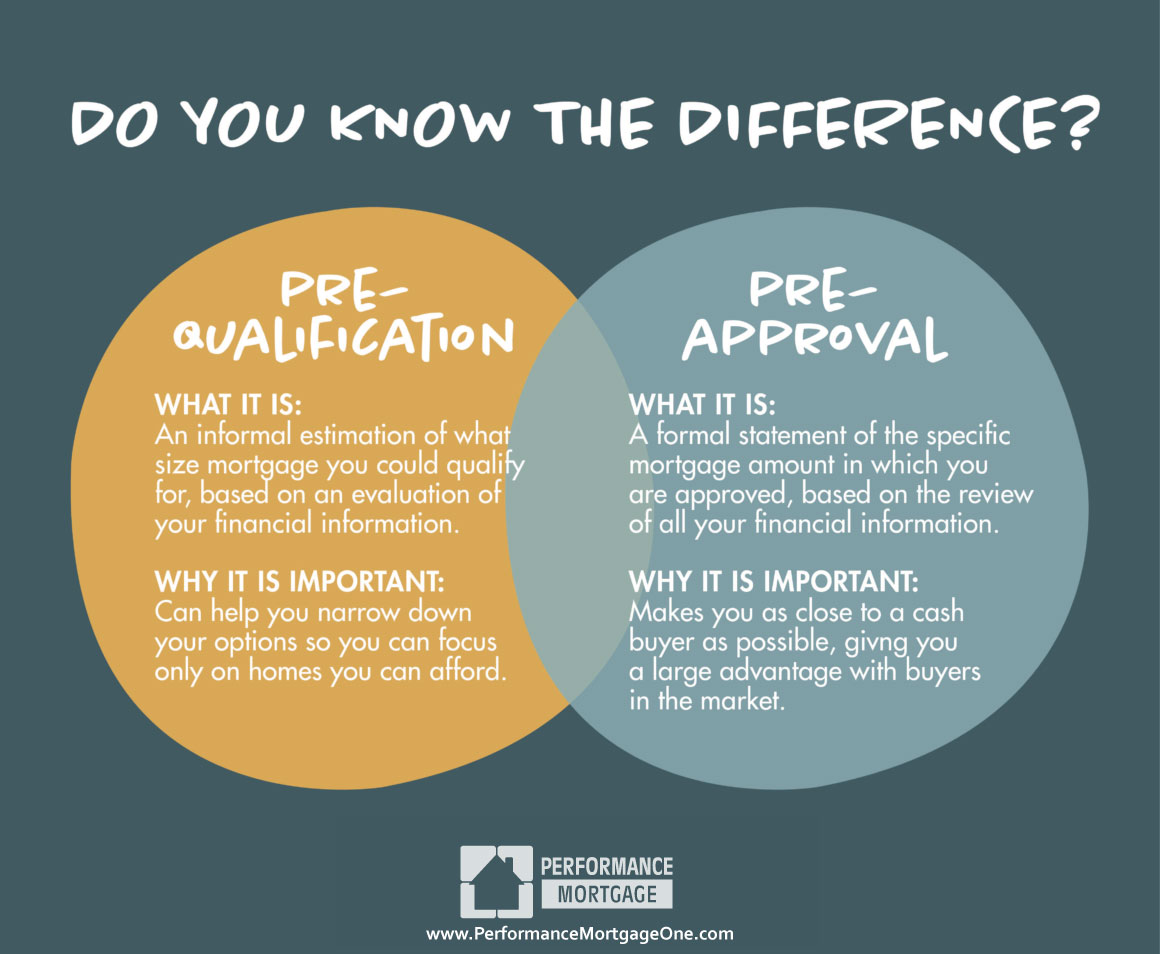 DO YOU KNOW THE DIFFERENCE?

PRE-QUALIFICATION

WHAT IT IS:
An informal estimation of what size mortgage you could qualify for, based on an evaluation of your financial information.

WHY IT IS IMPORTANT:
Can help you narrow down your options so you can focus only on homes you can afford.

PRE-APPROVAL

WHAT IT IS:
A formal statement of the specific mortgage amount in which you are approved, based on the review of all your financial information.

WHY IT IS IMPORTANT:
Makes you as close to a cash buyer as possible, givng you a large advantage with buyers in the market.

PERFORMANCE MORTGAGE
www.PerformanceMortgageOne.com