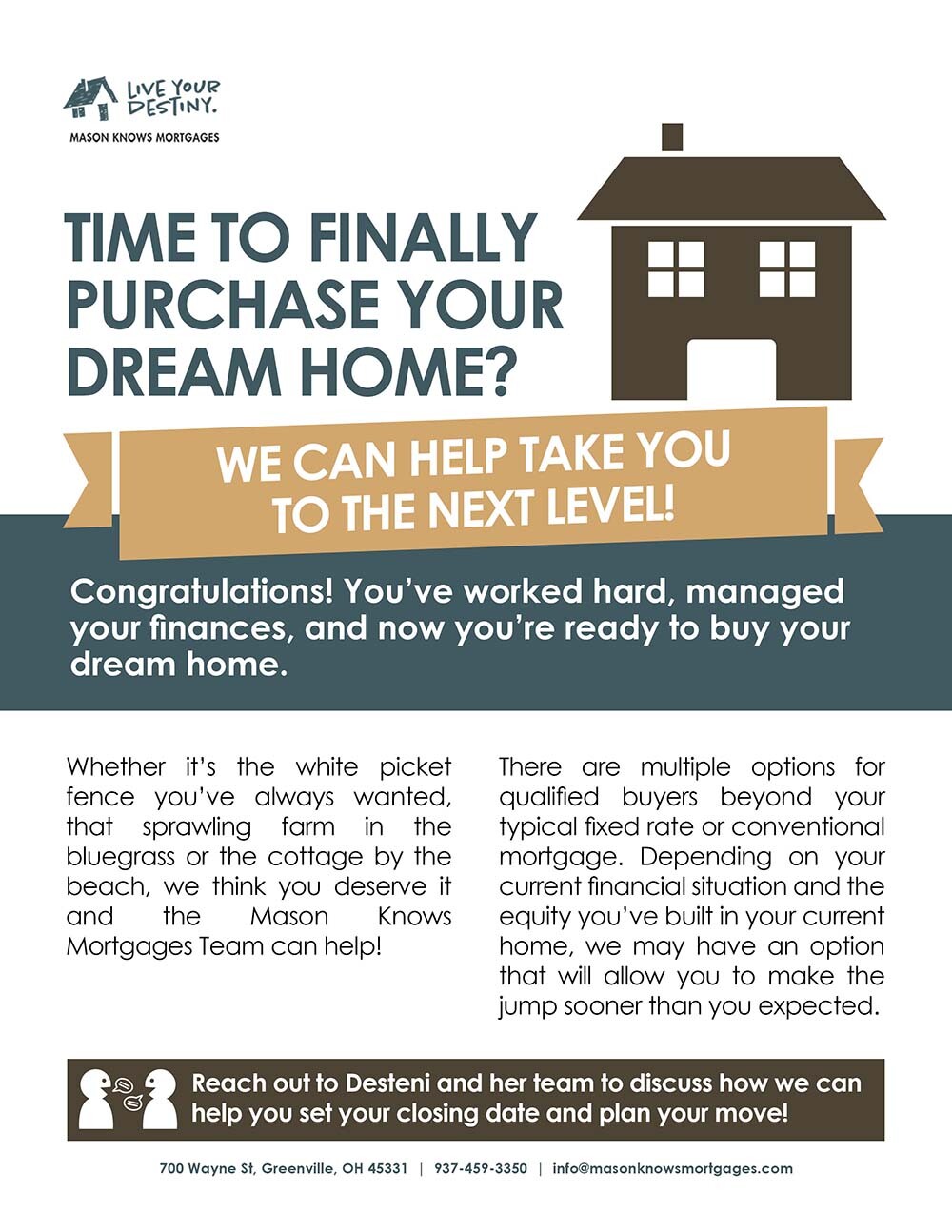 LIVE YOUR DESTINY.
MASON KNOWS MORTGAGES

TIME TO FINALLY PURCHASE YOUR DREAM HOME?

WE CAN HELP TAKE YOU TO THE NEXT LEVEL!

Congratulations! You've worked hard, managed your finances, and now you're ready to buy your dream home.

Whether it's the white picket fence you've always wanted, that sprawling farm in the bluegrass or the cottage by the beach, we think you deserve it and the Mason Knows Mortgages Team can help!

There are multiple options for qualified buyers beyond your typical fixed rate or conventional mortgage. Depending on your current financial situation and the equity you've built in your current home, we may have an option that will allow you to make the jump sooner than you expected.

Reach out to Desteni and her team to discuss how we can help you set your closing date and plan your move!

700 Wayne St, Greenville, OH 45331 | 937-459-3350 | info@masonknowsmortgages.com